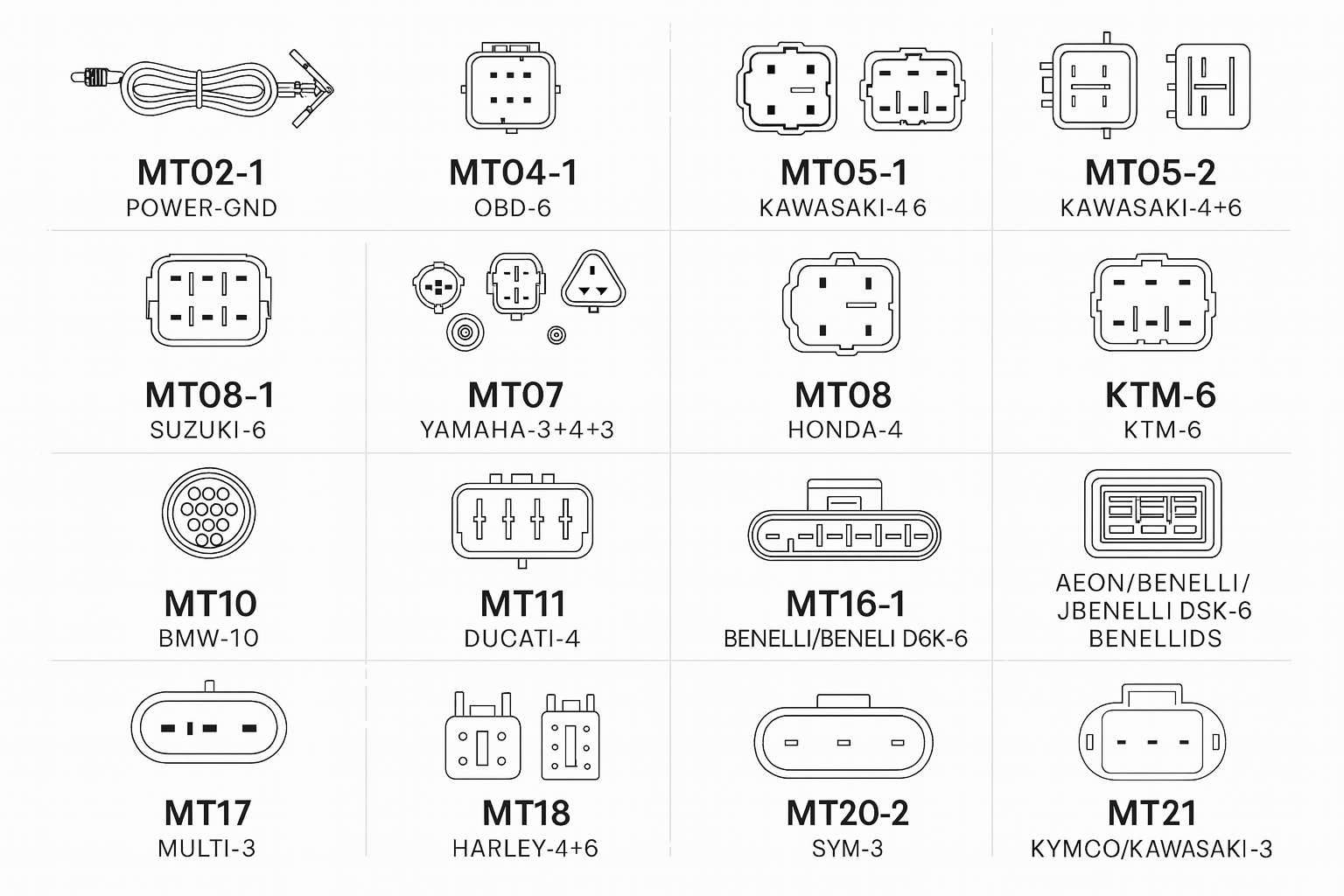 MT02-1
POWER-GND

MT04-1
OBD-6

MT05-1
KAWASAKI-4 6

MT05-2
KAWASAKI-4+6

MT08-1
SUZUKI-6

MT07
YAMAHA-3+4+3

MT08
HONDA-4

KTM-6
KTM-6

MT10
BMW-10

MT11
DUCATI-4

MT16-1
BENELLI/BENELI D6K-6

AEON/BENELLI/
JBENELLI DSK-6
BENELLIDS

MT17
MULTI-3

MT18
HARLEY-4+6

MT20-2
SYM-3

MT21
KYMCO/KAWASAKI-3